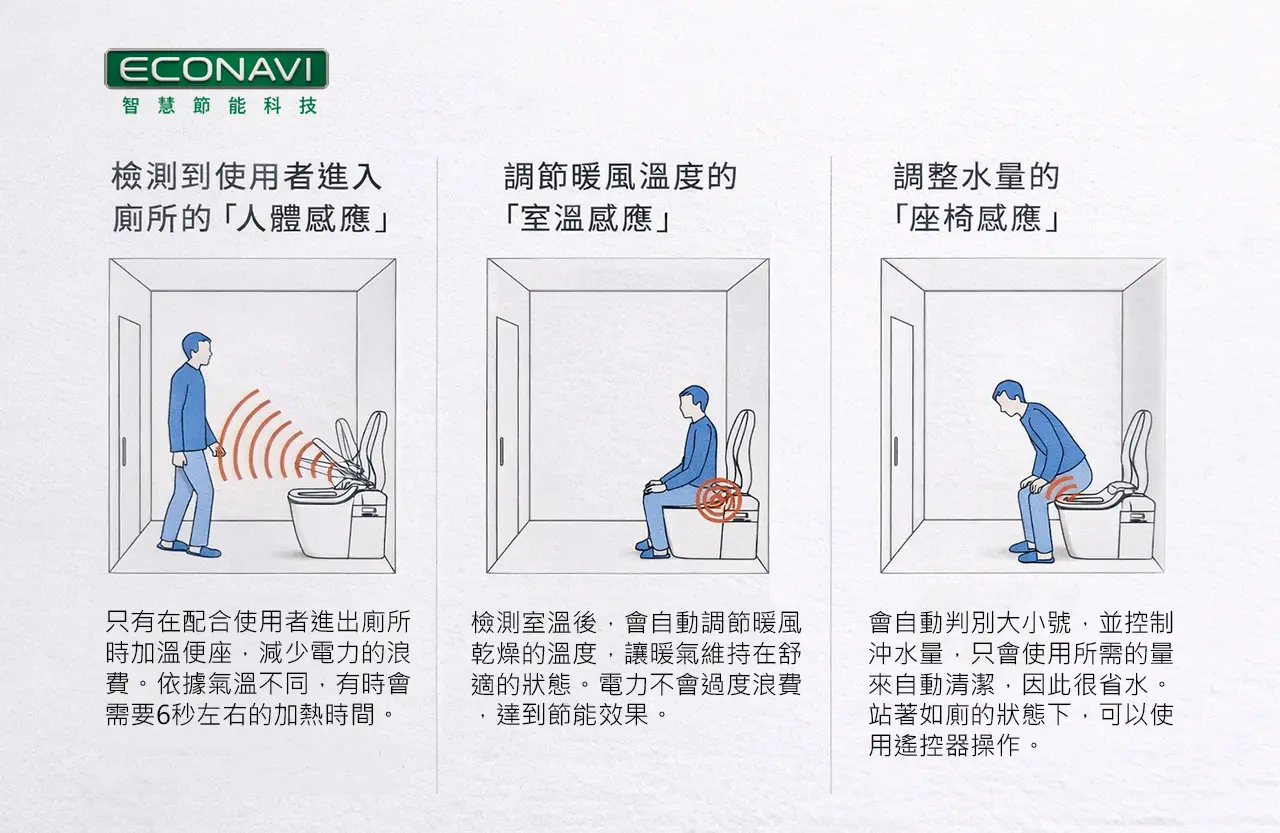 ECONAVI
智慧節能科技

檢測到使用者進入廁所的「人體感應」

只有在配合使用者進出廁所時加溫便座，減少電力的浪費。依據氣溫不同，有時會需要6秒左右的加熱時間。

調節暖風溫度的「室溫感應」

檢測室溫後，會自動調節暖風乾燥的溫度，讓暖氣維持在舒適的狀態。電力不會過度浪費，達到節能效果。

調整水量的「座椅感應」

會自動判別大小號，並控制沖水量，只會使用所需的量來自動清潔，因此很省水。站著如廁的狀態下，可以使用遙控器操作。